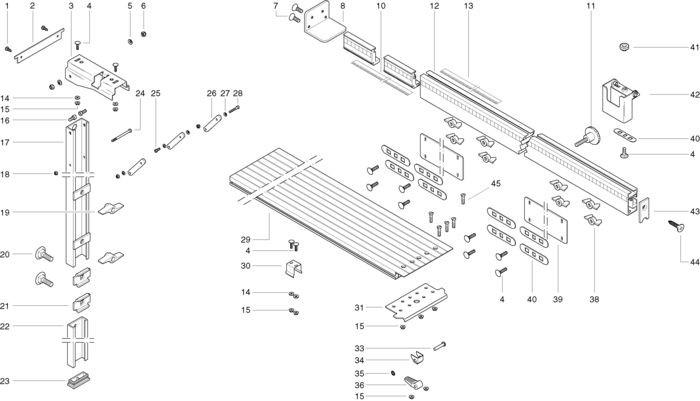 1
2
3
4
5
6
7
8
10
12
13
11
41
42
40
4
43
44
14
15
16
17
18
19
20
21
22
23
24
25
26
27
28
29
4
30
14
15
45
31
15
33
34
35
36
15
4
40
39
38