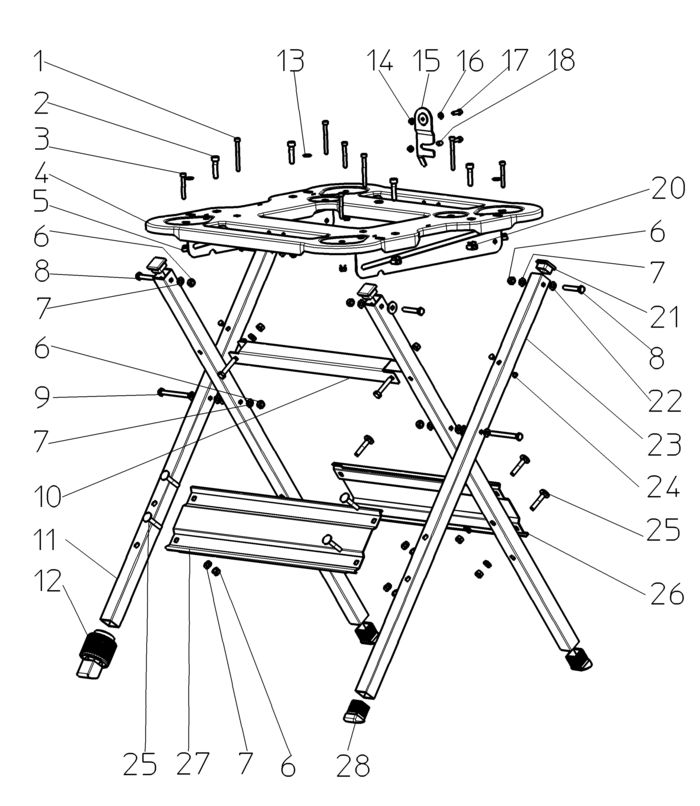 1
2
3
4
5
6
8
7
6
9
7
10
11
12
13
14
15
16
17
18
20
6
7
21
8
22
23
24
25
26
25
27
7
6
28