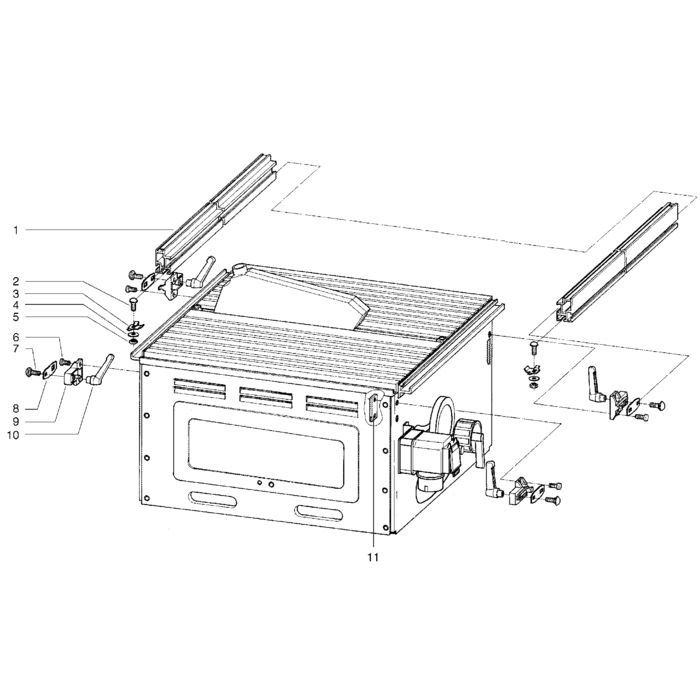 1
2
3
4
5
6
7
8
9
10
11