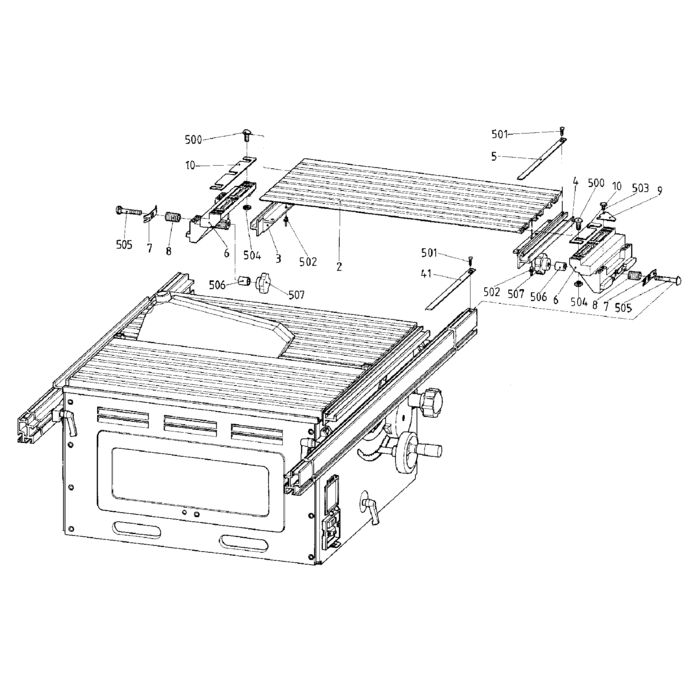 500
10
505
7
8
6
504
3
502
2
506
507
501
5
4
500
10
503
9
501
41
502
507
506
6
504
8
7
505