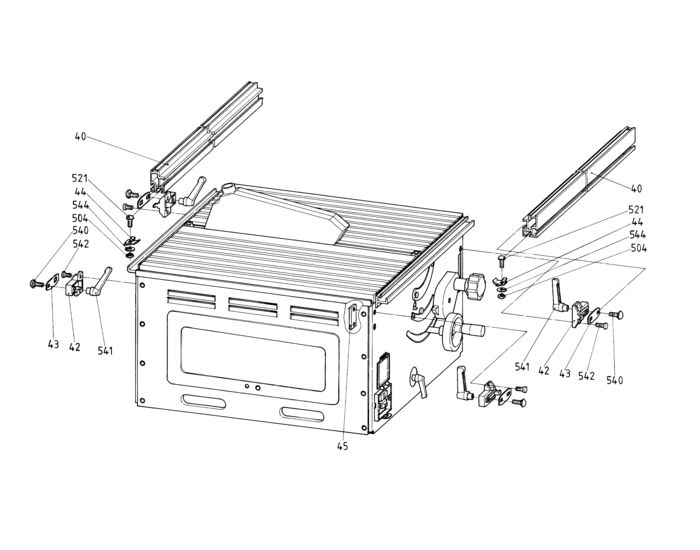 40
521
44
544
504
540
542
43
42
541
40
521
44
544
504
541
42
43
542
540
45