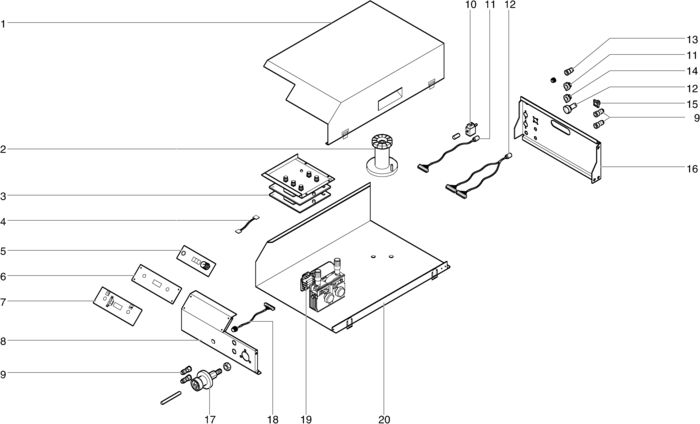 1
2
3
4
5
6
7
8
9
10
11
12
13
11
14
12
15
9
16
17
18
19
20