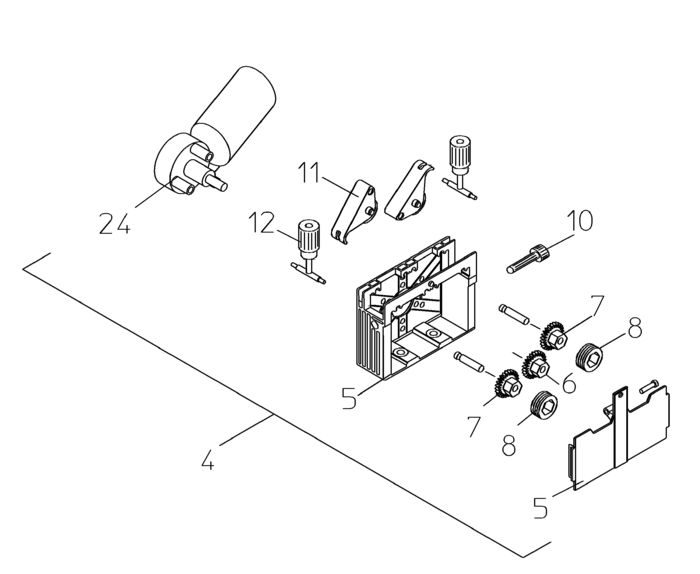 24
11
12
10
7
8
6
5
7
8
4
5