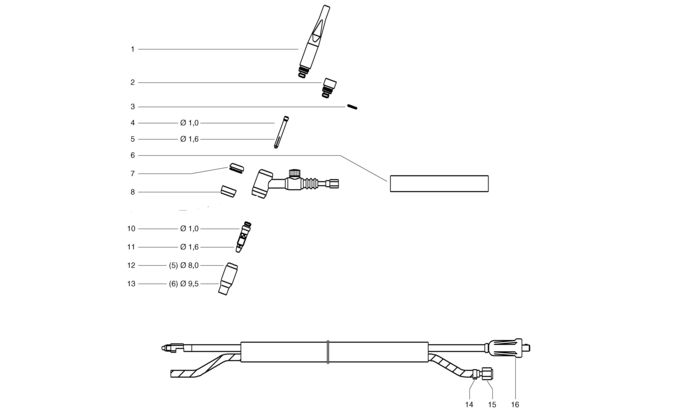 1
2
3
4 Ø 1,0
5 Ø 1,6
6
7
8
10 Ø 1,0
11 Ø 1,6
12 (5) Ø 8,0
13 (6) Ø 9,5
14 15 16