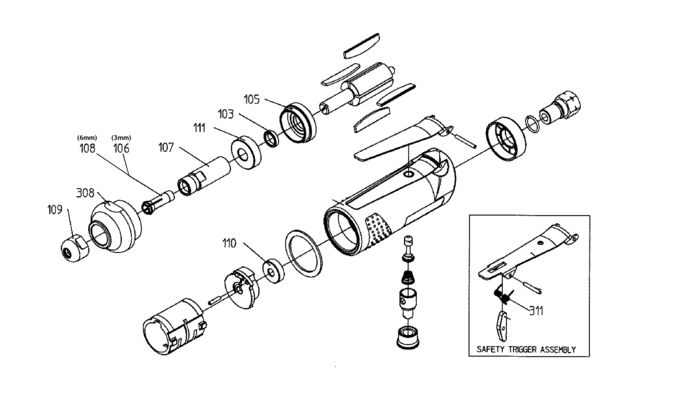 105
103
111
(6mm)
108
(3mm)
106
107
308
109
110
311
SAFETY TRIGGER ASSEMBLY