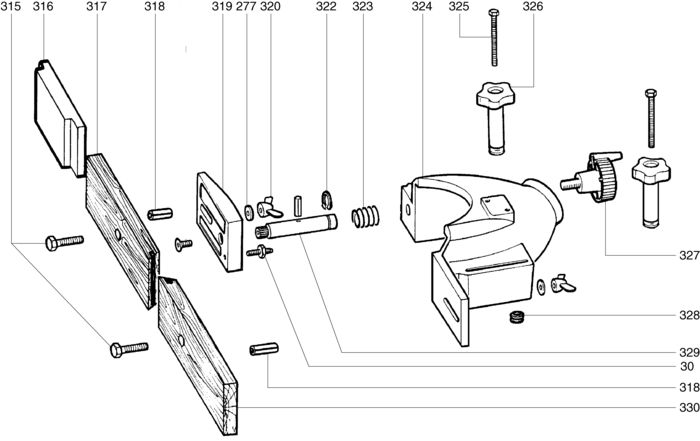 315 316 317 318 319 277 320 322 323 324 325 326

327

328

329

30

318

330