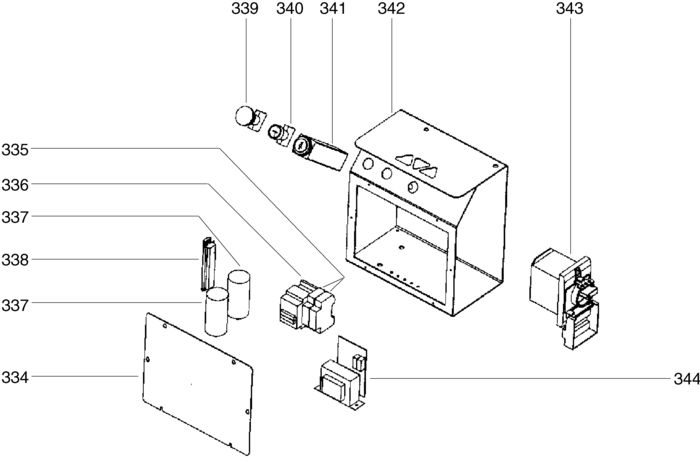 339 340 341 342 343

335
336
337
338
337

334

344