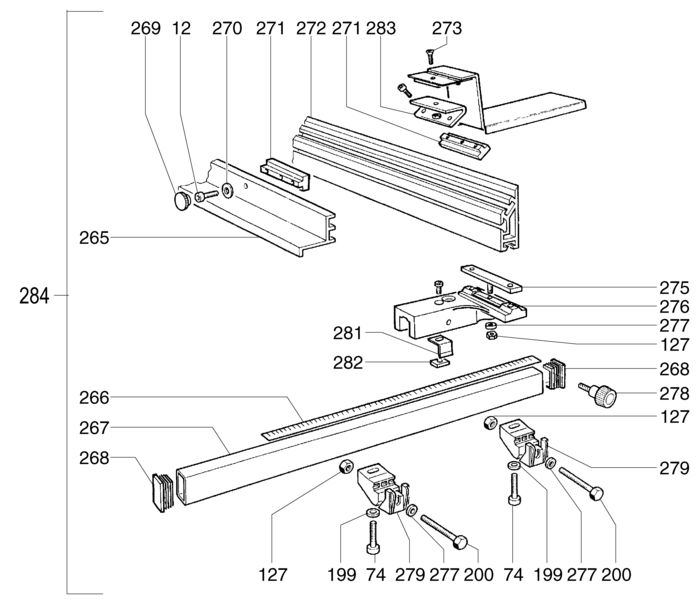 269 12 270 271 272 271 283 273

265

284

275
276
277
127

281
282

268
278
127

266
267
268

279

127 199 74 279 277 200 74 199 277 200