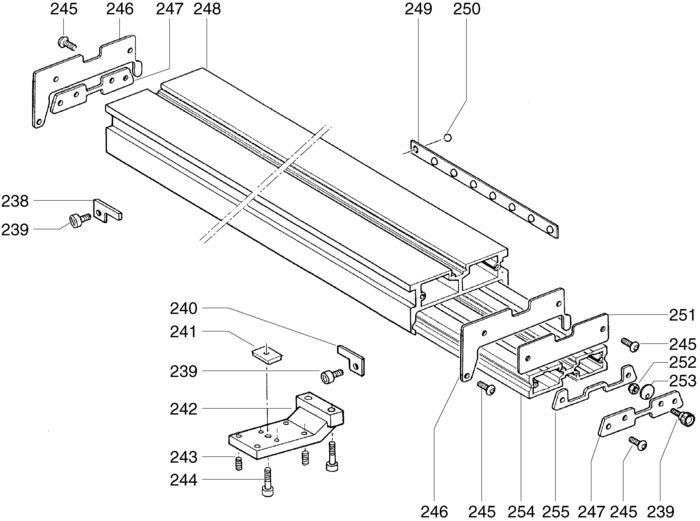 245 246 247 248 249 250

238
239

240
241
239
242
243
244

251
245
252
253

246 245 254 255 247 245 239