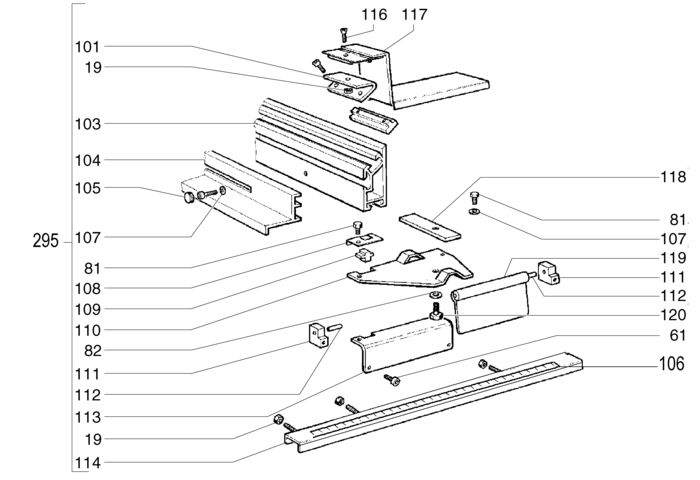 116
117
101
19
103
104
105
295
107
81
108
109
110
82
111
112
113
19
114
118
81
107
119
111
112
120
61
106