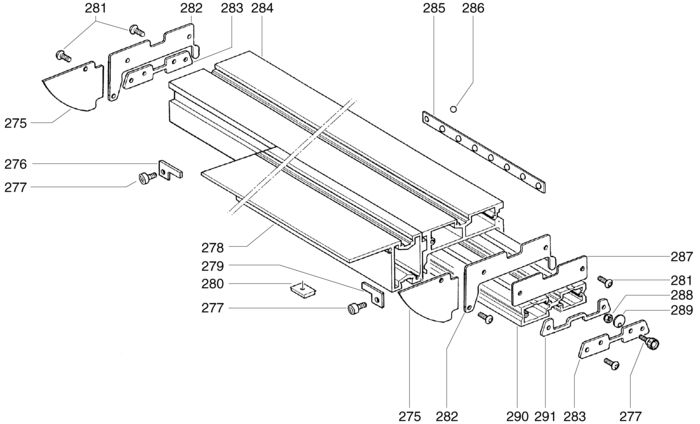 281
282
283
284
285
286
275
276
277
278
279
280
277
287
281
288
289
275
282
290
291
283
277