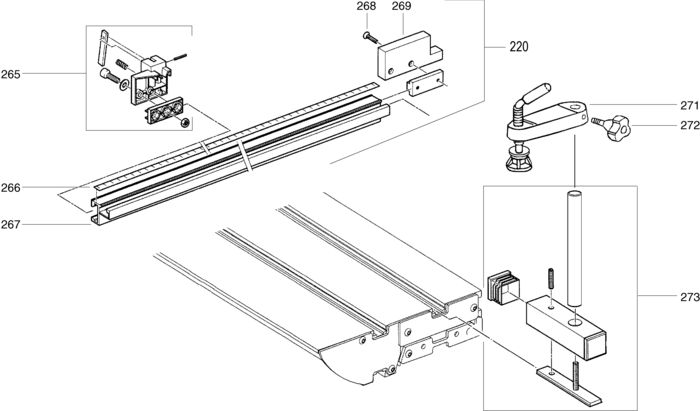 268
269
220
265
271
272
266
267
273