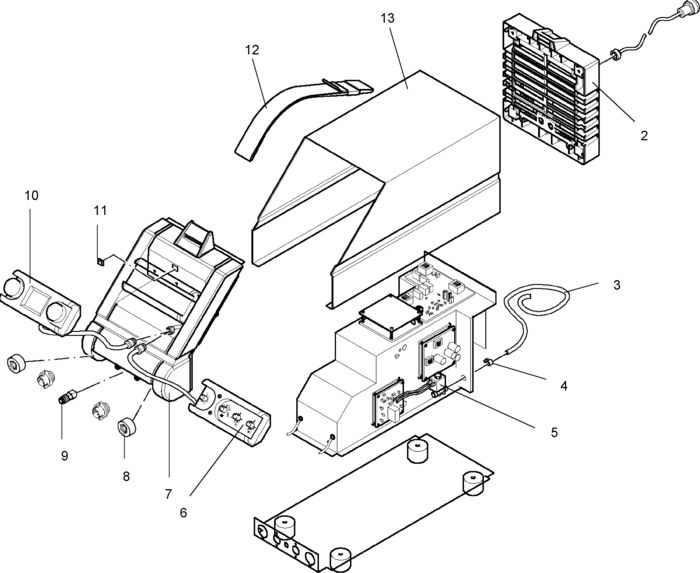 13
12
2
10
11
3
4
5
9
8
7
6