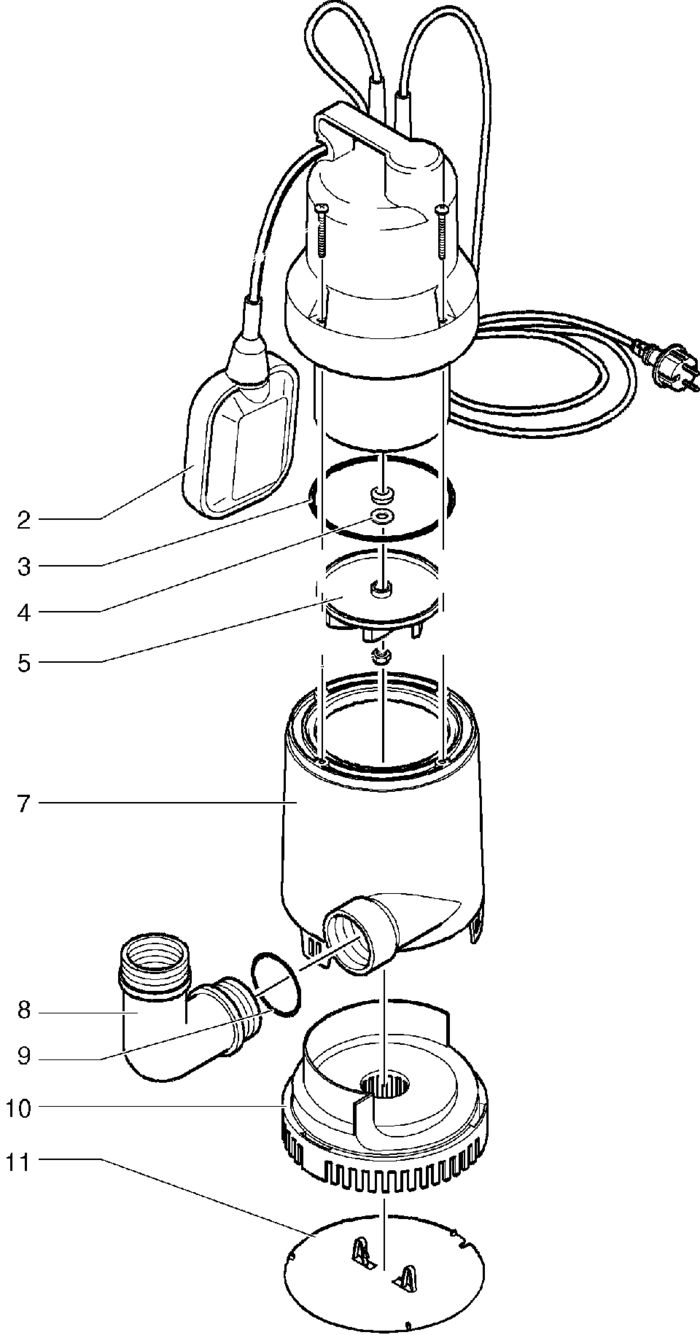 2
3
4
5
7
8
9
10
11