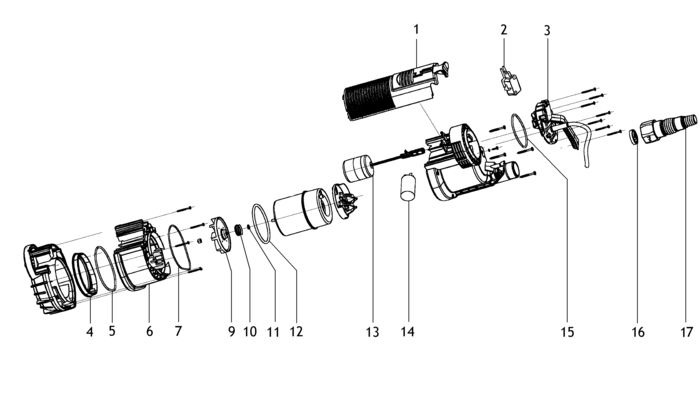 1
2
3
4
5
6
7
9
10
11
12
13
14
15
16
17