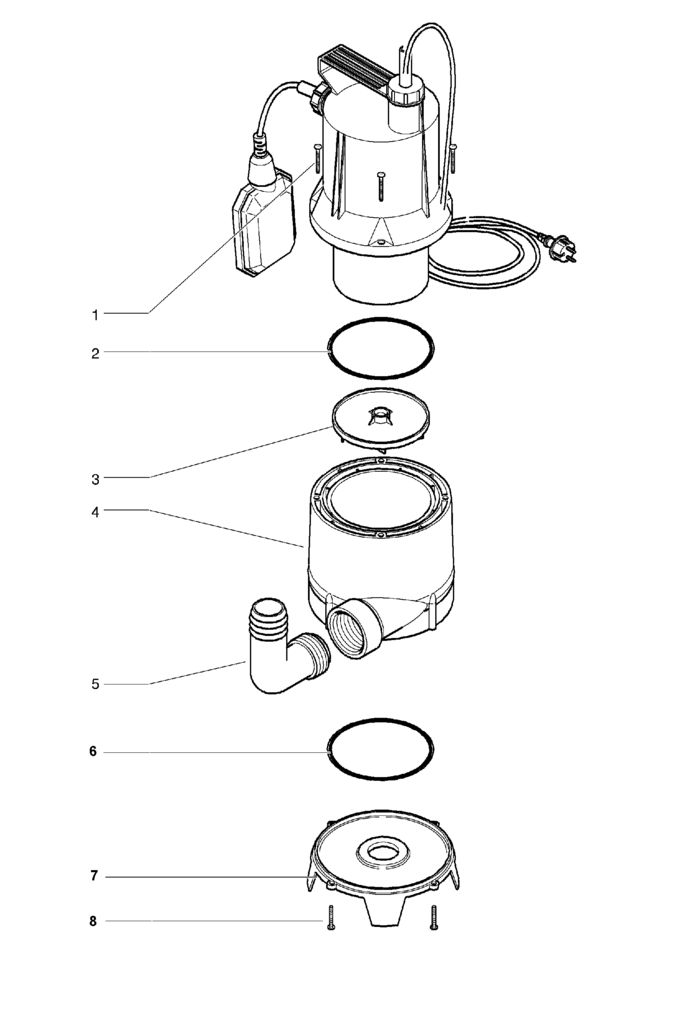 1
2
3
4
5
6
7
8