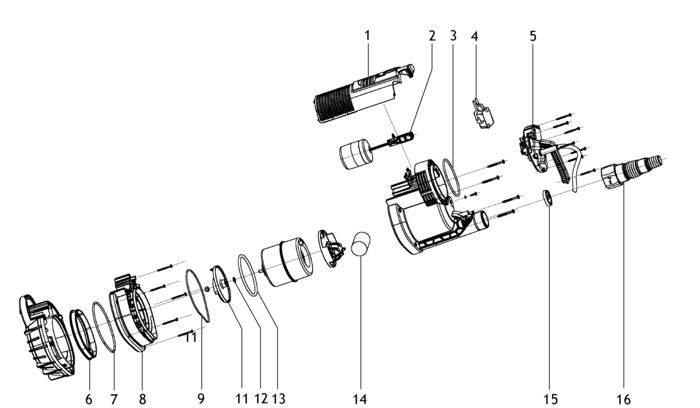 1 2 3 4 5

11

6 7 8 9 11 12 13 14 15 16