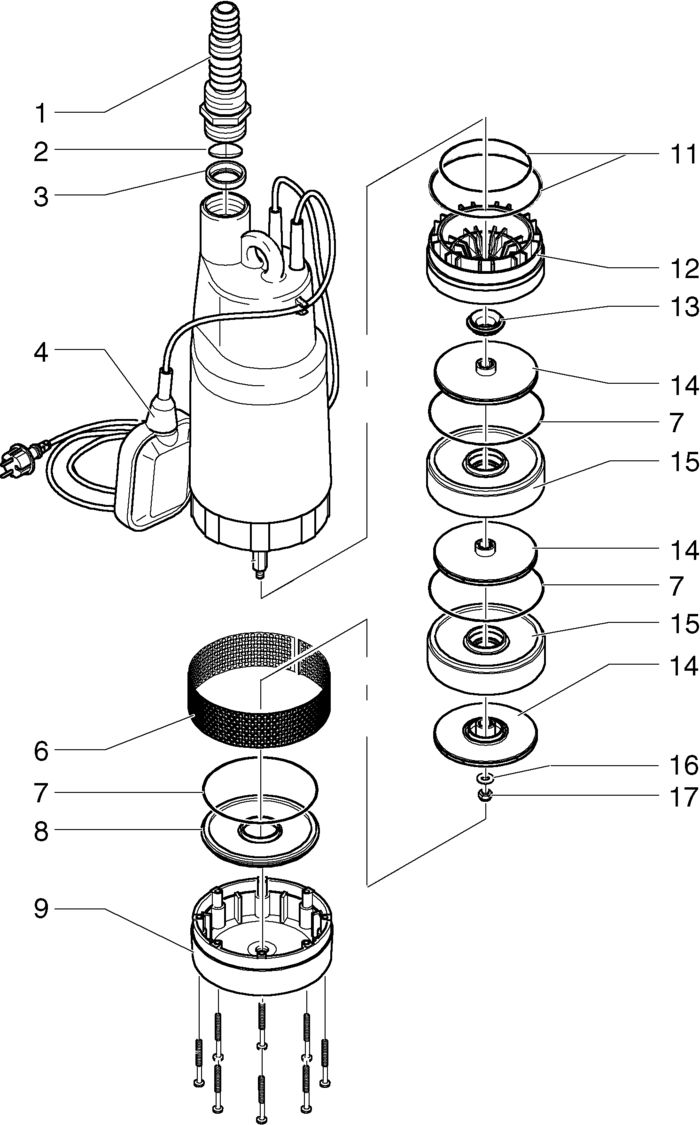 1
2
3
4
6
7
8
9
11
12
13
14
7
15
14
7
15
14
16
17