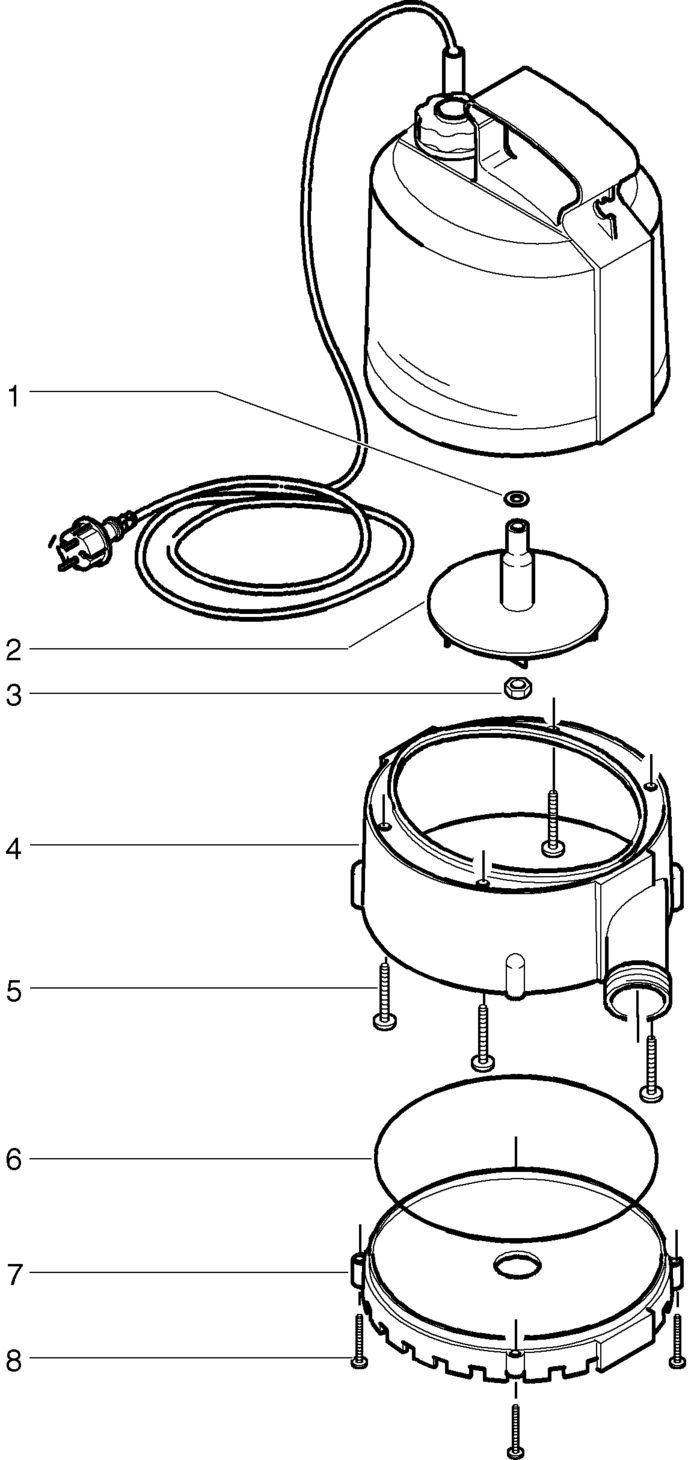 1
2
3
4
5
6
7
8