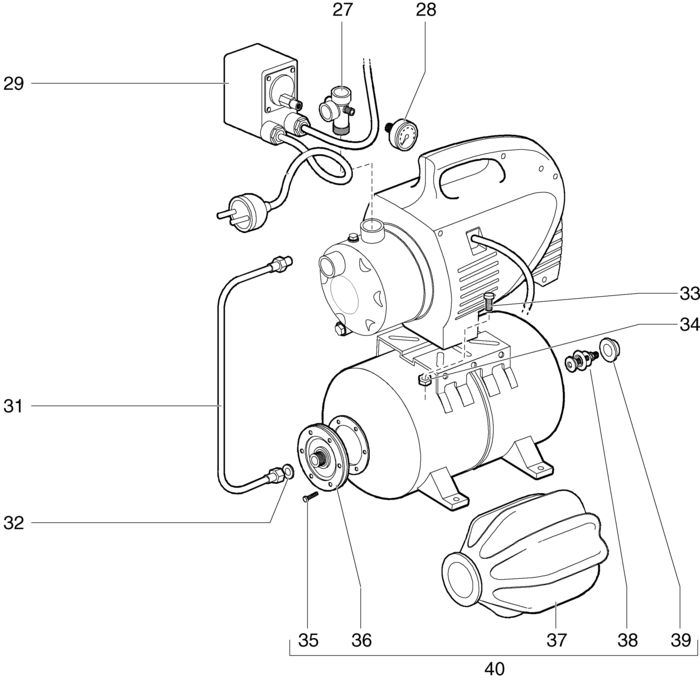 27
28
29
33
34
31
32
35
36
37
38
39
40