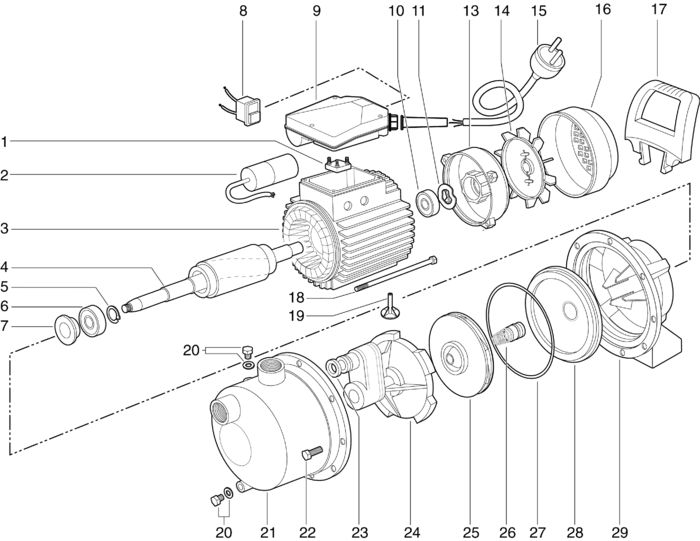 8
9
10
11
13
14
15
16
17
1
2
3
4
5
6
7
18
19
20
20
21
22
23
24
25
26
27
28
29