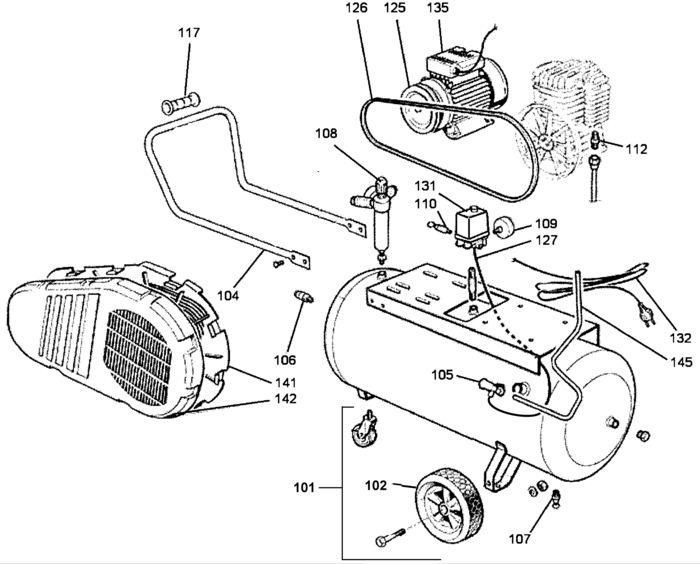 126 125 135
117
108
112
131
110
109
127
104
106
132
145
141
142
105
101
102
107