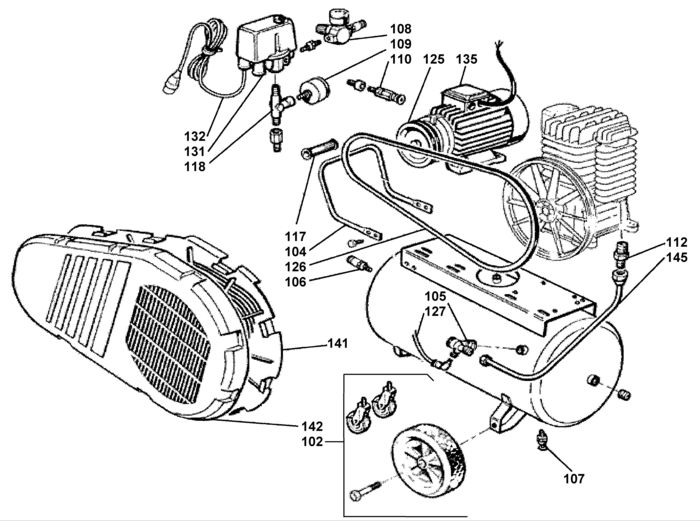 108
109
110
125
135
132
131
118
117
104
126
106
112
145
105
127
141
142
102
107