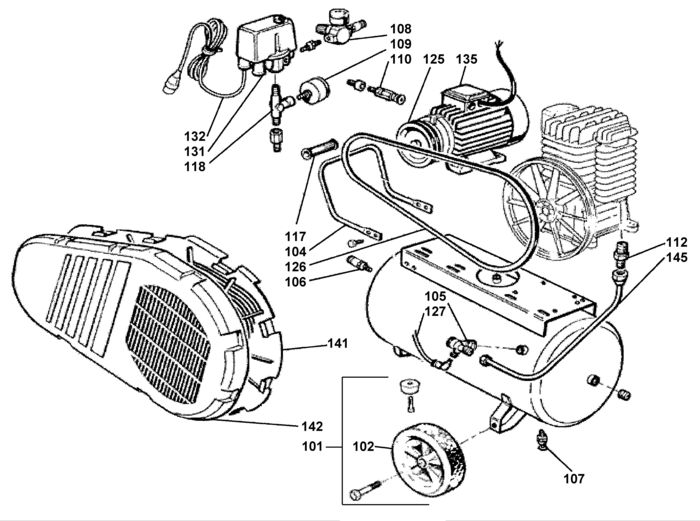 108
109
110
125
135
132
131
118
117
104
126
106
112
145
105
127
141
142
101
102
107