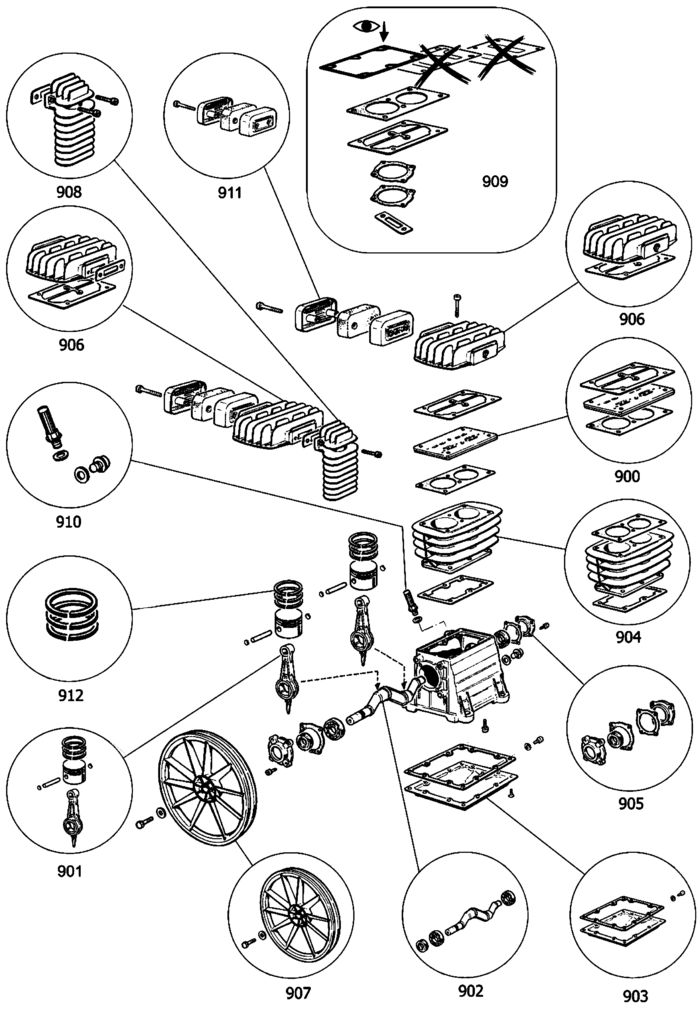 908

911

909

906

906

900

910

904

912

905

901

907

902

903