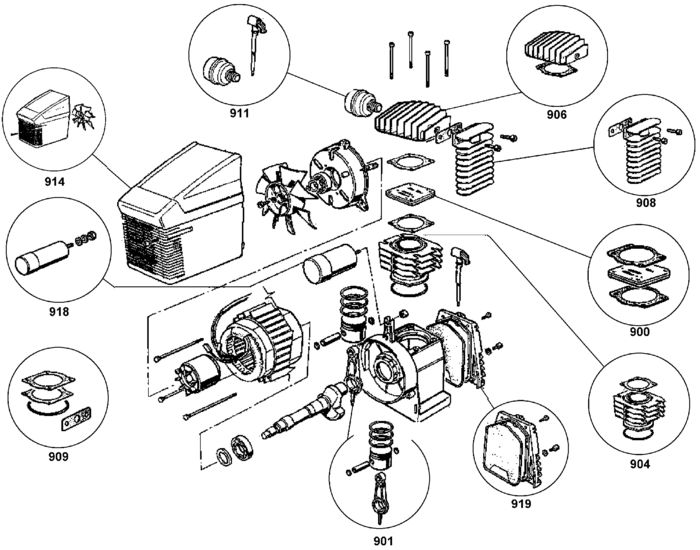 911
906
914
908
918
900
909
904
919
901