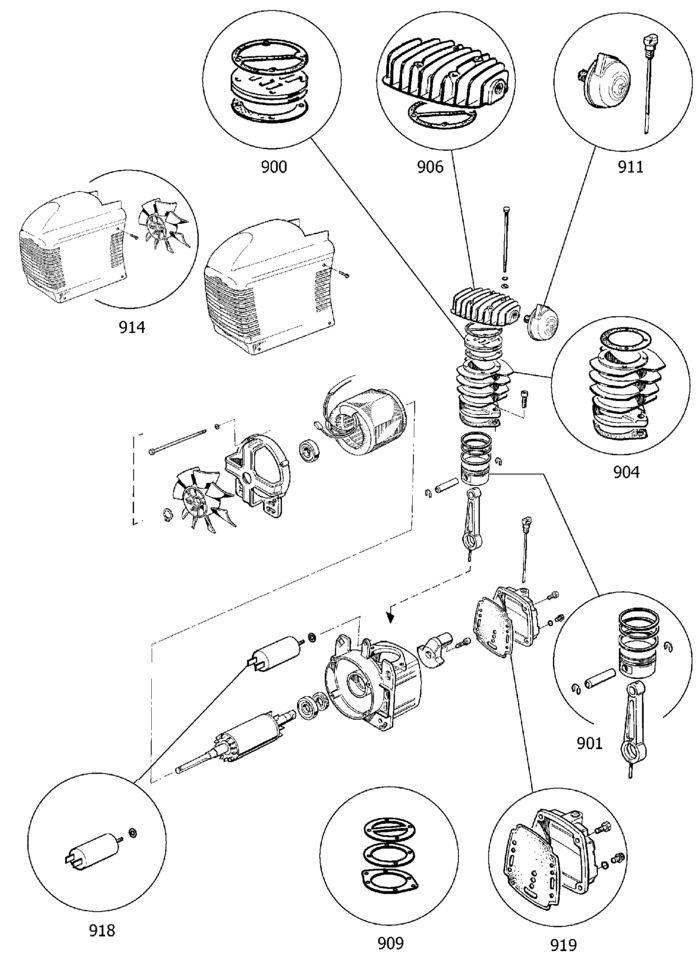 900
906
911
914
904
901
918
909
919