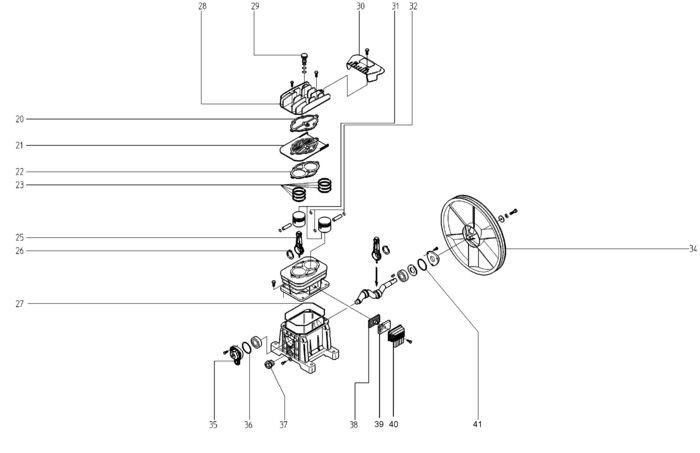 28
29
30
31
32
20
21
22
23
25
26
27
34
35
36
37
38
39
40
41