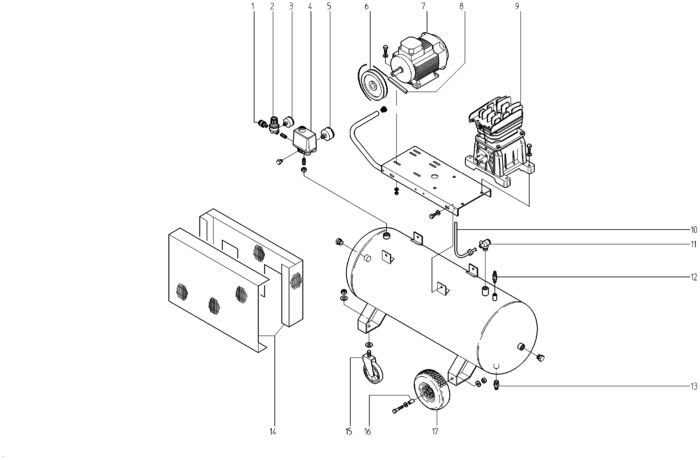 1 2 3 4 5 6 7 8 9

10

11

12

13

14 15 16 17