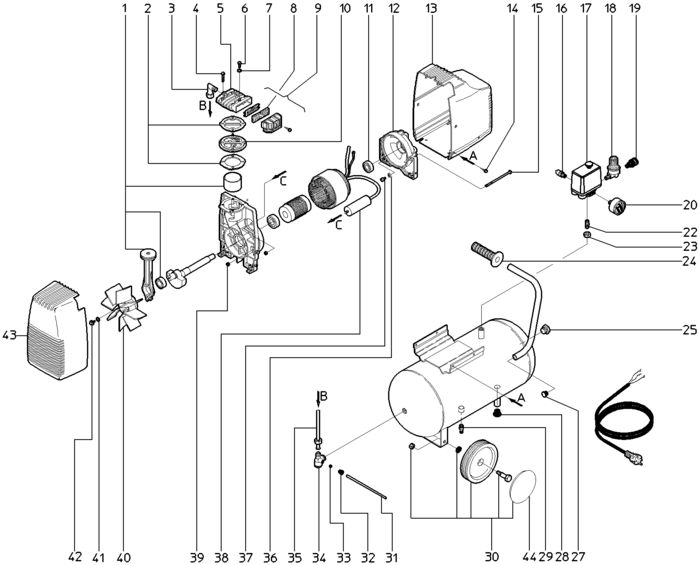 1 2 3 4 5 6 7 8 9 10 11 12 13 14 15 16 17 18 19

B

C

C

A

20

22

23

24

25

43

B

A

42 41 40 39 38 37 36 35 34 33 32 31 30 44 29 28 27