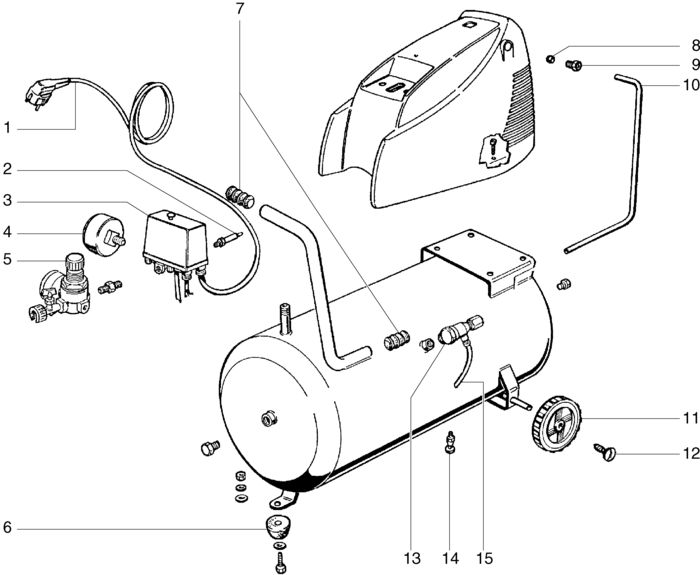 7
8
9
10
1
2
3
4
5
11
12
6
13
14
15