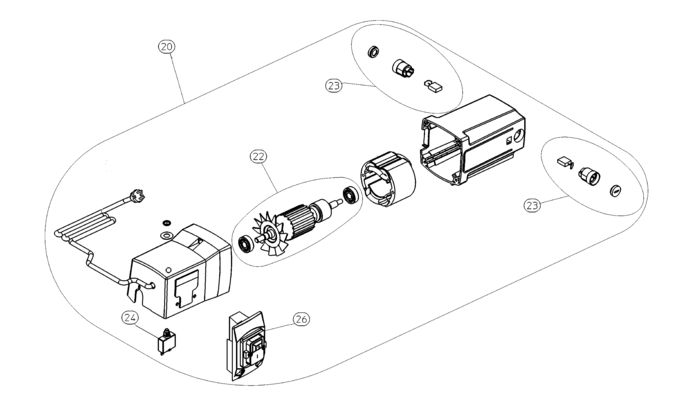 20
23
22
23
24
26