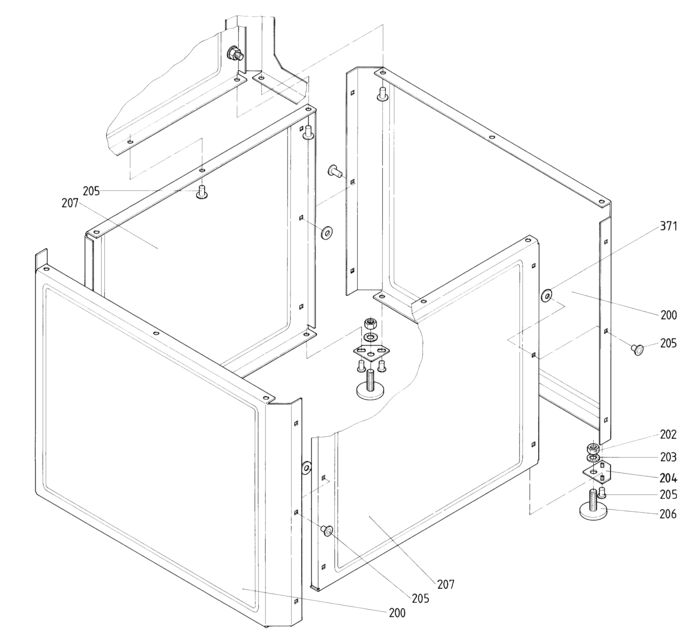 205
207
371
200
205
202
203
204
205
206
207
205
200