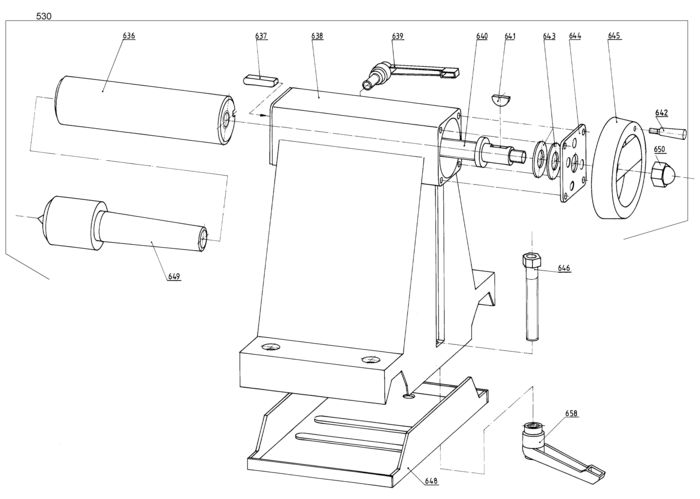 530

636

637

638

639

640

641

643

644

645

642

650

649

646

658

648