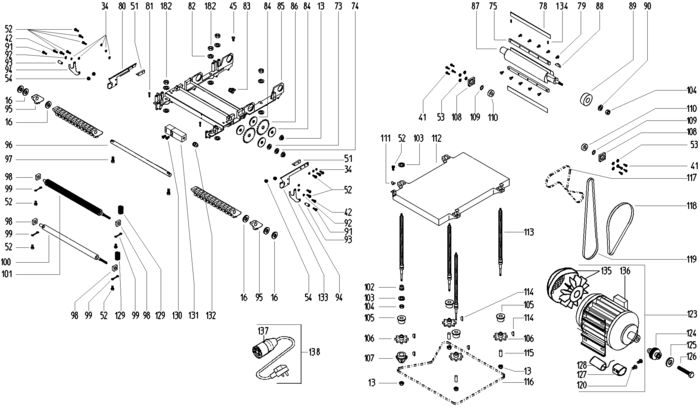 34 80 51 81 182 82 182 45 83 84 85 86 84 13 73 74
52 42 91 92 93 94 54 16 95 16 96 97 98 99 52 98 99 52 100 101
98 99 52 129 99 98 129 130 131 132 16 95 16
51 34 52 42 92 91 93 54 133 94
137 138
87 75 78 134 79 88 89 90
41 53 108 109 110
104 110 109 108 53 41
111 52 103 112
117 118 113 119
102 103 104 105 106 107 13
114 105 114 106 115 13 116
135 136 123 124 125 126 128 127 120