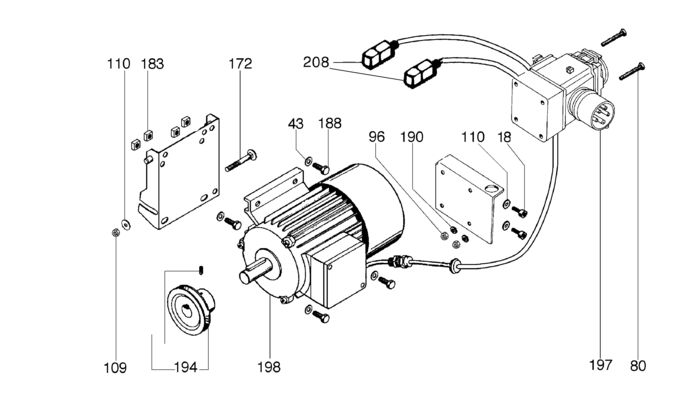 110
183
172
208
43
188
96
190
110
18
109
194
198
197
80