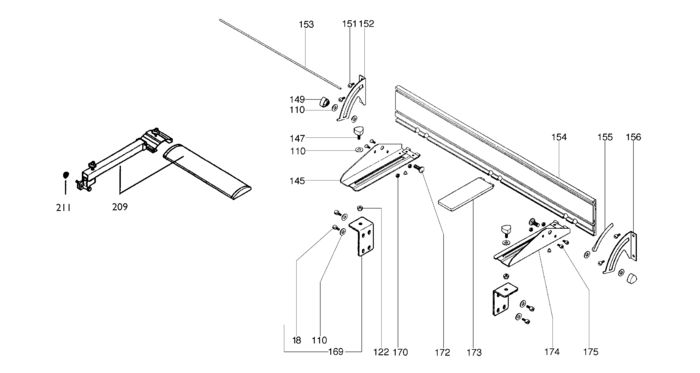 153
151 152
149
110
147
110
145
154
155
156
211
209
18
110
169
122
170
172
173
174
175