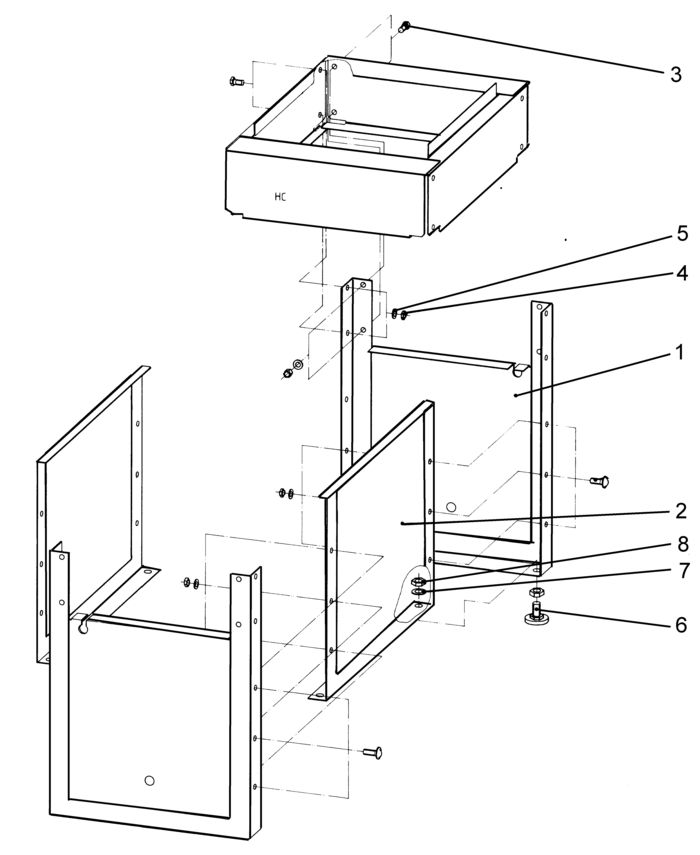 3
HC
5
4
1
2
8
7
6