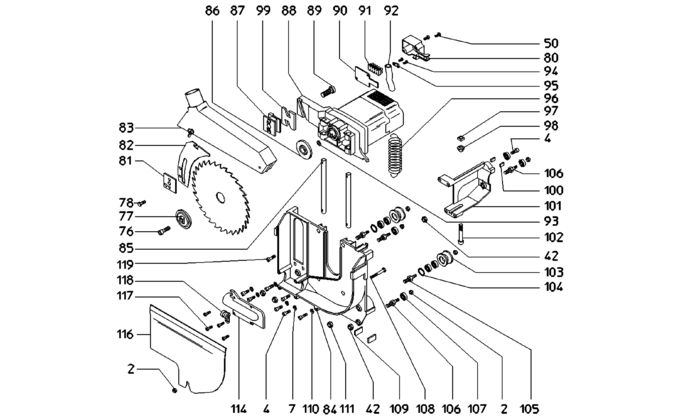 86 87 99 88 89 90 91 92

50
80
94
95
96
97
98
4
106
100
101
93
102
42
103
104

83
82
81
78
77
76
85
119
118
117
116
2

114 4 7 110 84 111 42 109 108 106 107 2 105