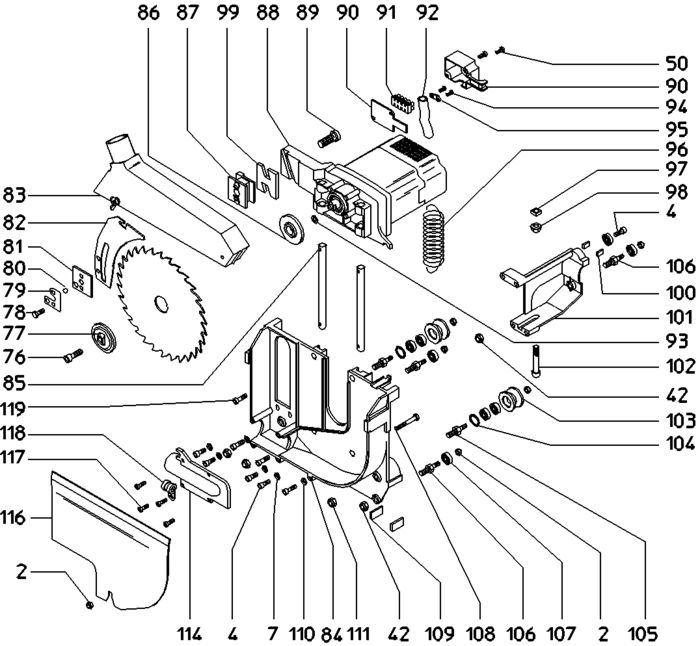 86 87 99 88 89 90 91 92

50
90
94
95
96
97
98
4
106
100
101
93
102
42
103
104

83
82
81
80
79
78
77
76
85
119
118
117
116
2

114 4 7 110 84 111 42 109 108 106 107 2 105