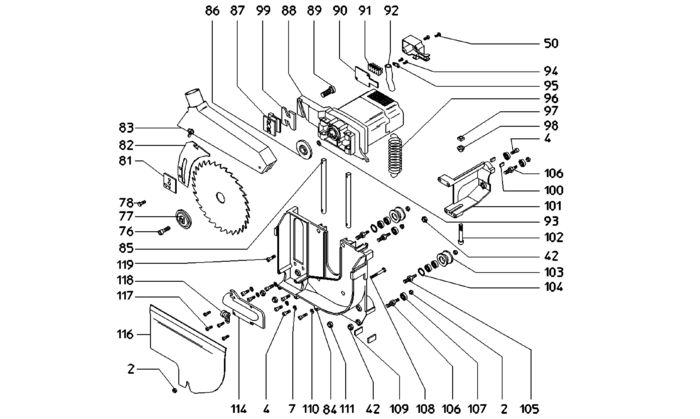 86 87 99 88 89 90 91 92
50
94
95
96
97
98
4
106
100
101
93
102
42
103
104
83
82
81
78
77
76
85
119
118
117
116
2
114 4 7 110 84 111 42 109 108 106 107 2 105