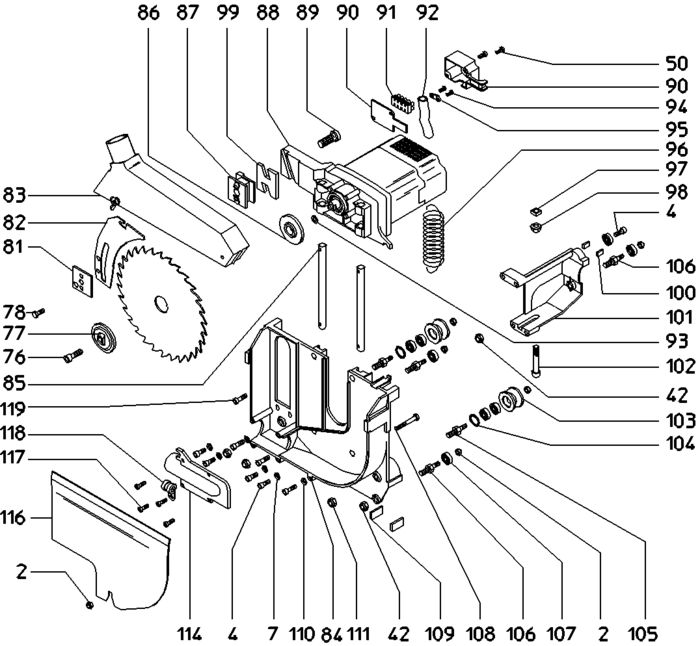 86 87 99 88 89 90 91 92

50
90
94
95
96
97
98
4
106
100
101
93
102
42
103
104

83
82
81
78
77
76
85
119
118
117
116
2

114 4 7 110 84 111 42 109 108 106 107 2 105