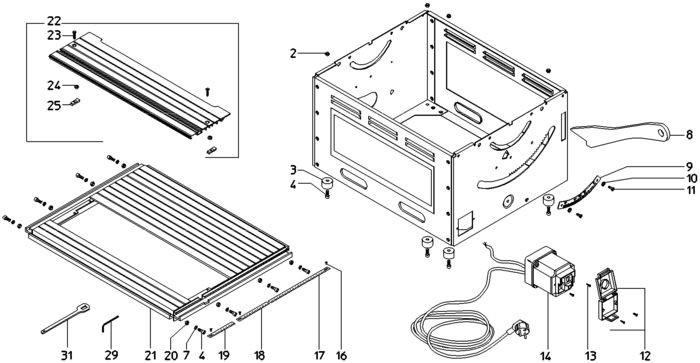 22
23
24
25
2
3
4
8
9
10
11
31
29
21
20
7
4
19
18
17
16
14
13
12