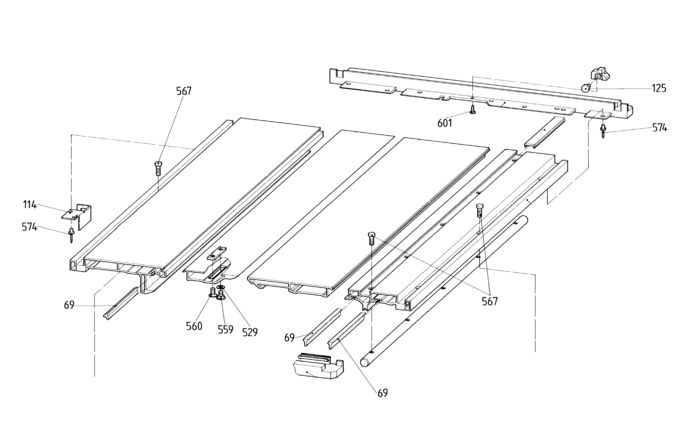 567
125
601
574
114
574
567
69
560
559
529
69
69