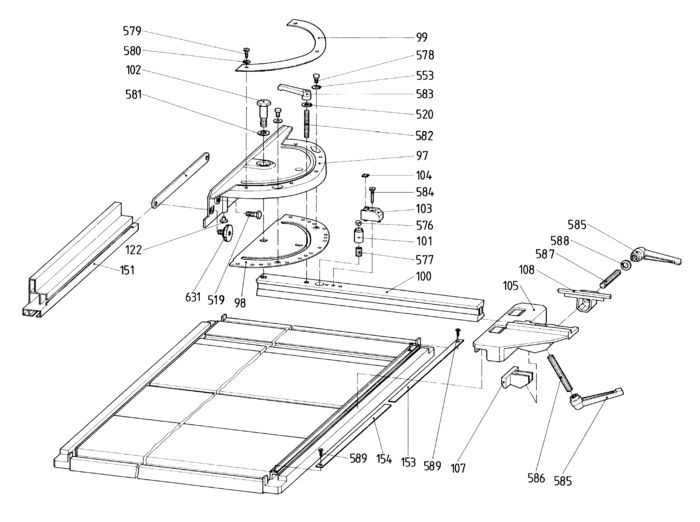 579
580
102
581
99
578
553
583
520
582
97
104
584
103
576
101
577
100
122
151
631
519
98
585
588
587
108
105
589
154
153
589
107
586
585