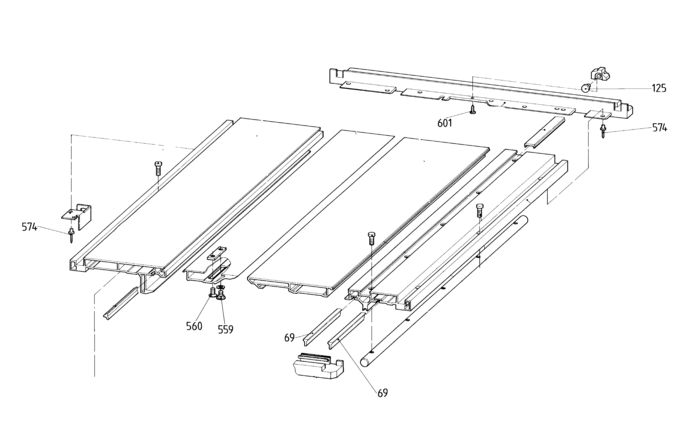 125

601

574

574

560

559

69

69